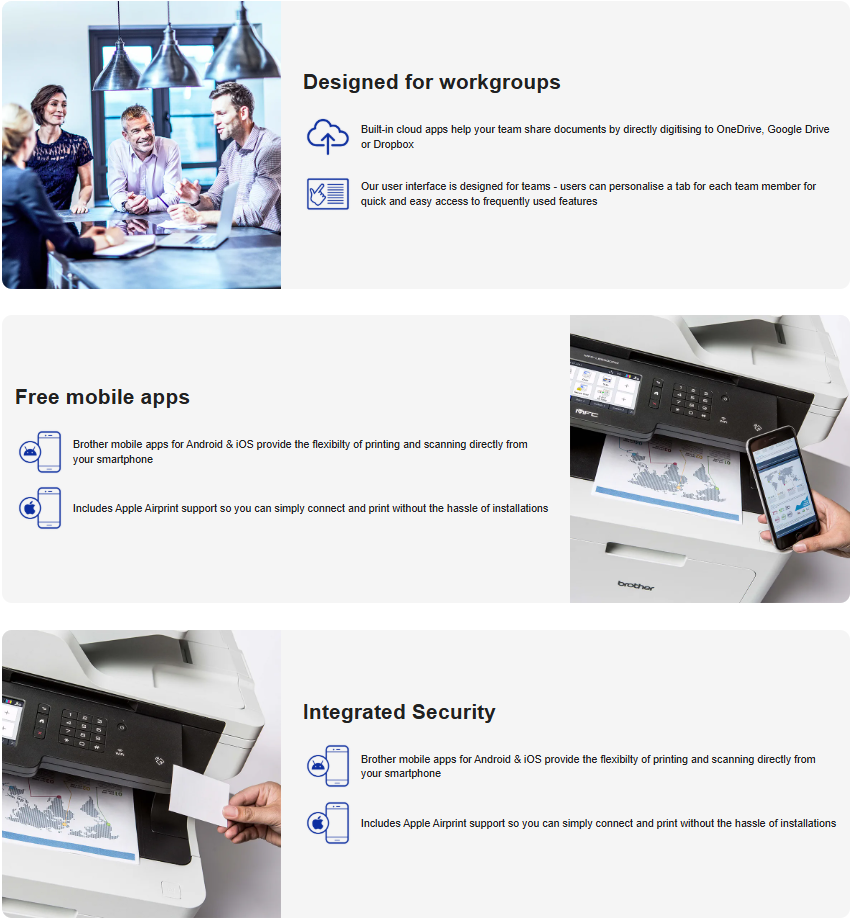 Designed for workgroups

Built-in cloud apps help your team share documents by directly digitising to OneDrive, Google Drive or Dropbox

Our user interface is designed for teams - users can personalise a tab for each team member for quick and easy access to frequently used features

Free mobile apps

Brother mobile apps for Android & iOS provide the flexibilty of printing and scanning directly from your smartphone

Includes Apple Airprint support so you can simply connect and print without the hassle of installations

MFC

brother

Integrated Security

Brother mobile apps for Android & iOS provide the flexibilty of printing and scanning directly from your smartphone

Includes Apple Airprint support so you can simply connect and print without the hassle of installations