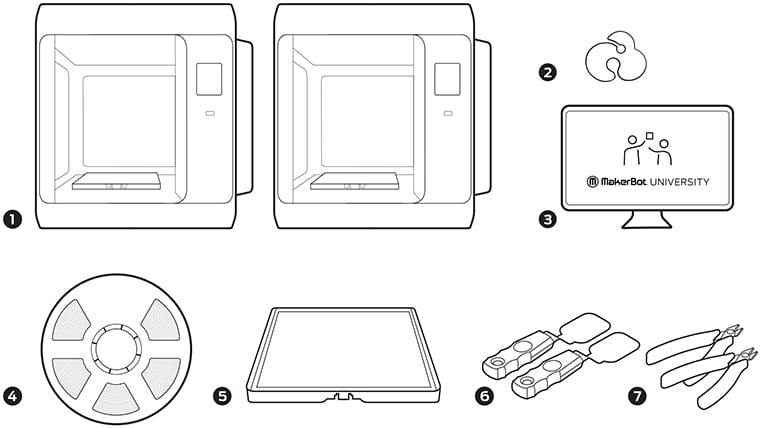 1

2

MakerBot UNIVERSITY

3

4

5

6

7