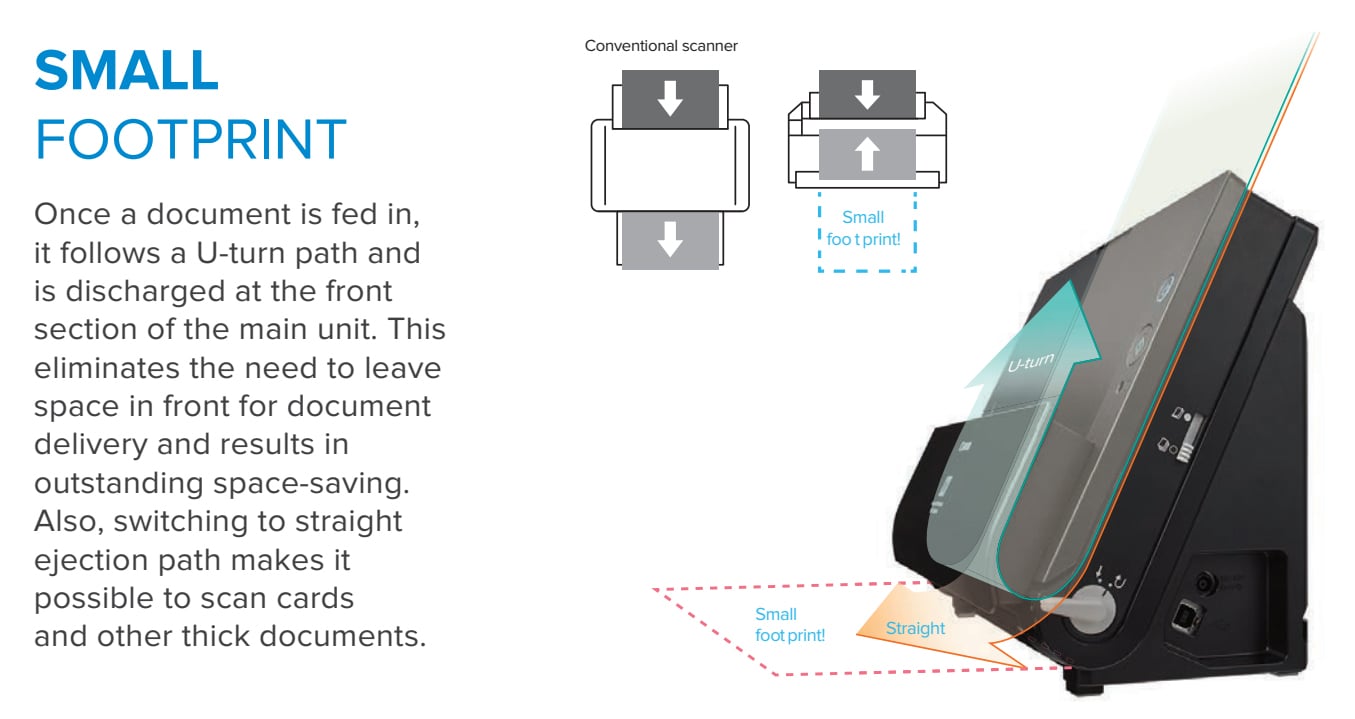 SMALL
FOOTPRINT

Once a document is fed in, it follows a U-turn path and is discharged at the front section of the main unit. This eliminates the need to leave space in front for document delivery and results in outstanding space-saving. Also, switching to straight ejection path makes it possible to scan cards and other thick documents.

Conventional scanner

Small foo t print!

U-turn

Small foot print!

Straight