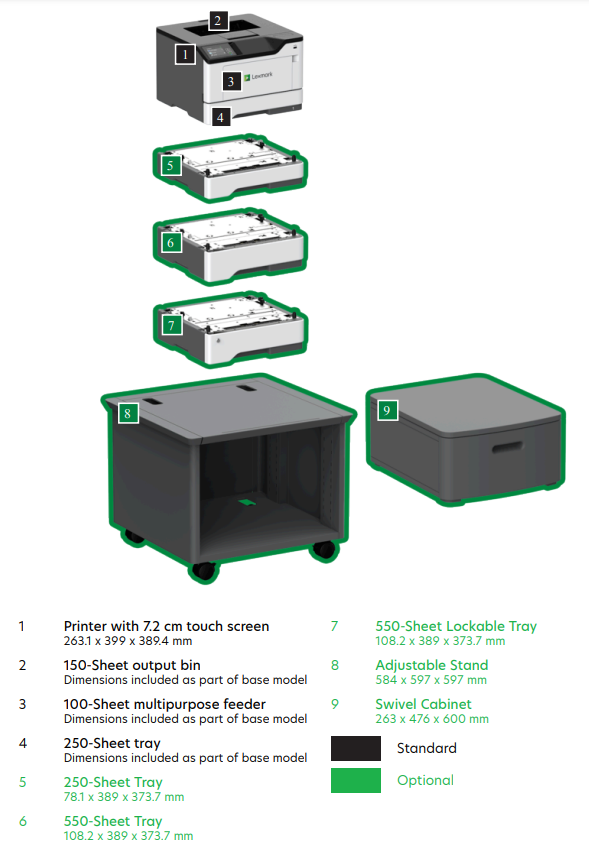 2
1
3 Lexmark
4
5
6
7
8
9

1 Printer with 7.2 cm touch screen
263.1 x 399 x 389.4 mm

2 150-Sheet output bin
Dimensions included as part of base model

3 100-Sheet multipurpose feeder
Dimensions included as part of base model

4 250-Sheet tray
Dimensions included as part of base model

5 250-Sheet Tray
78.1 x 389 x 373.7 mm

6 550-Sheet Tray
108.2 x 389 x 373.7 mm

7 550-Sheet Lockable Tray
108.2 x 389 x 373.7 mm

8 Adjustable Stand
584 x 597 x 597 mm

9 Swivel Cabinet
263 x 476 x 600 mm

Standard

Optional