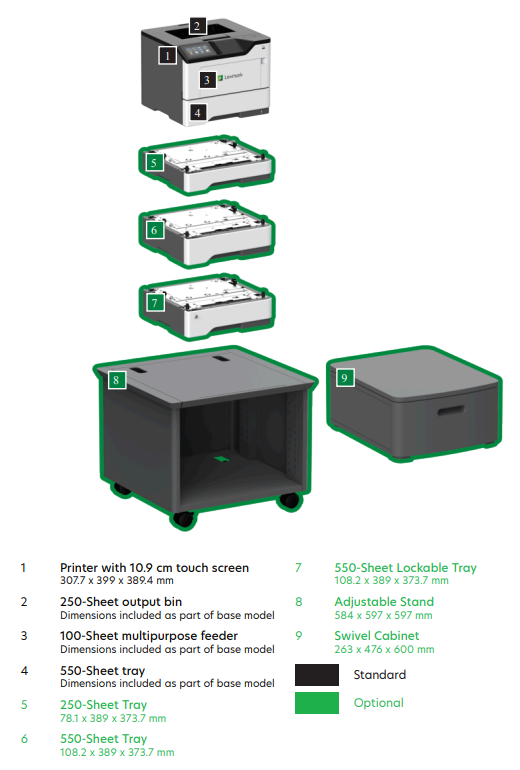 2
1
3
Lexmark
4
5
6
7
8
9

1 Printer with 10.9 cm touch screen
307.7 x 399 x 389.4 mm

2 250-Sheet output bin
Dimensions included as part of base model

3 100-Sheet multipurpose feeder
Dimensions included as part of base model

4 550-Sheet tray
Dimensions included as part of base model

5 250-Sheet Tray
78.1 x 389 x 373.7 mm

6 550-Sheet Tray
108.2 x 389 x 373.7 mm

7 550-Sheet Lockable Tray
108.2 x 389 x 373.7 mm

8 Adjustable Stand
584 x 597 x 597 mm

9 Swivel Cabinet
263 x 476 x 600 mm

Standard

Optional