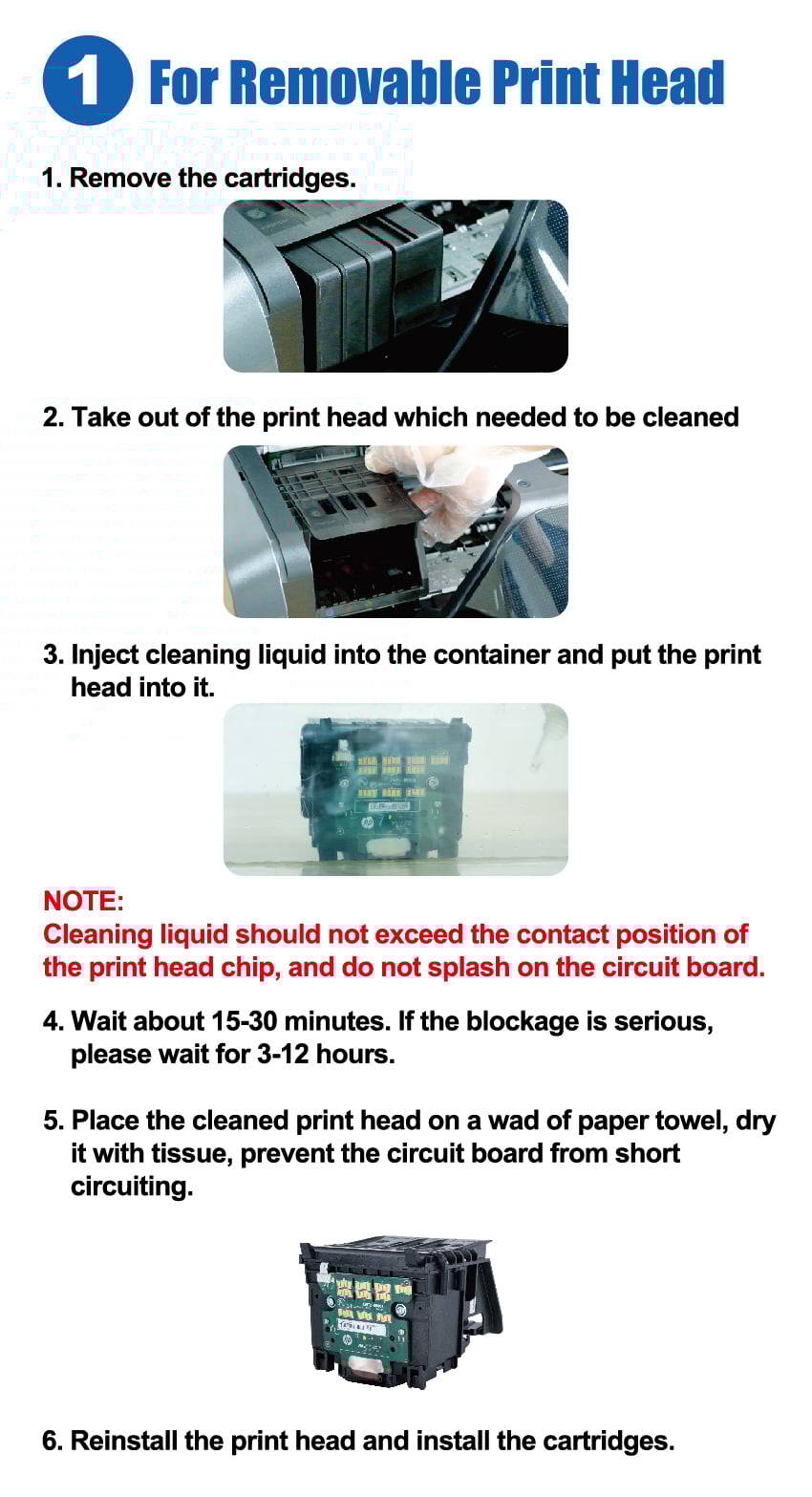 1 For Removable Print Head

1. Remove the cartridges.

2. Take out of the print head which needed to be cleaned

3. Inject cleaning liquid into the container and put the print head into it.

NOTE:
Cleaning liquid should not exceed the contact position of the print head chip, and do not splash on the circuit board.

4. Wait about 15-30 minutes. If the blockage is serious, please wait for 3-12 hours.

5. Place the cleaned print head on a wad of paper towel, dry it with tissue, prevent the circuit board from short circuiting.

6. Reinstall the print head and install the cartridges.