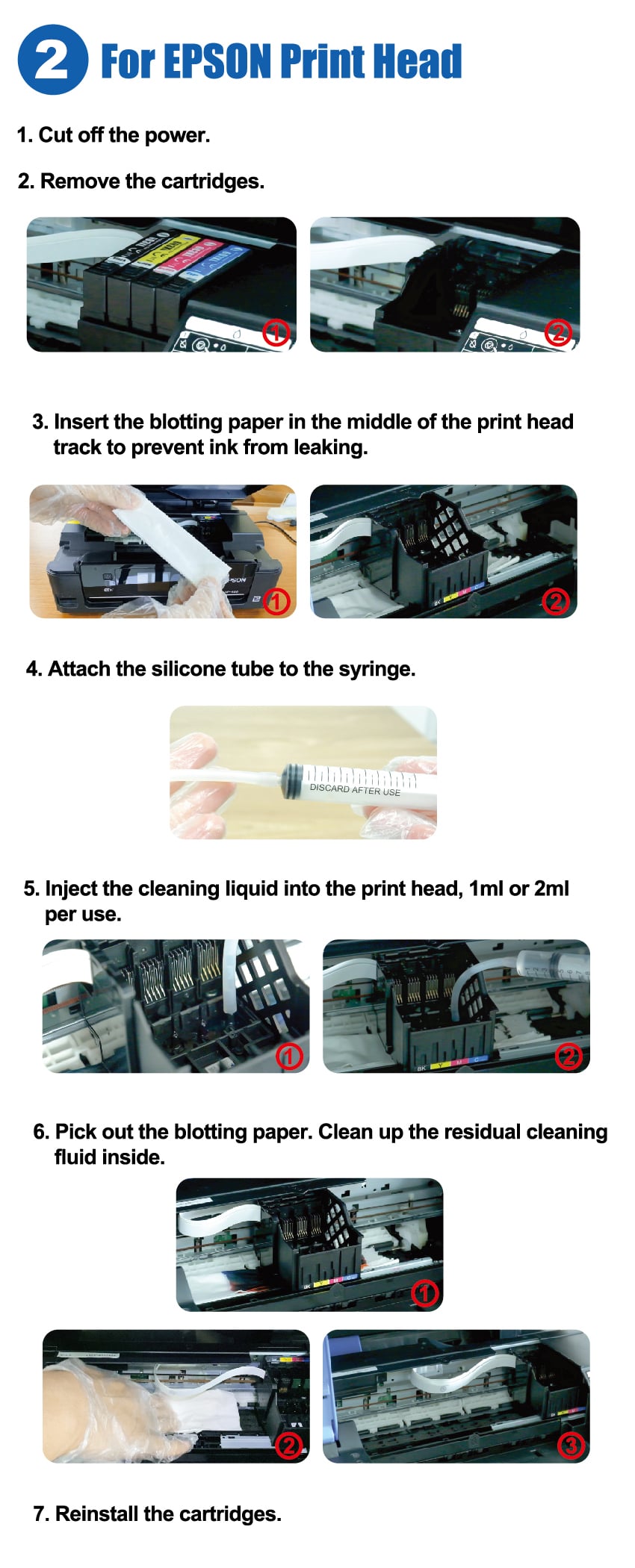 2 For EPSON Print Head

1. Cut off the power.

2. Remove the cartridges.

①

②

3. Insert the blotting paper in the middle of the print head track to prevent ink from leaking.

①

②

4. Attach the silicone tube to the syringe.

DISCARD AFTER USE

5. Inject the cleaning liquid into the print head, 1ml or 2ml per use.

①

②

6. Pick out the blotting paper. Clean up the residual cleaning fluid inside.

①

②

③

7. Reinstall the cartridges.